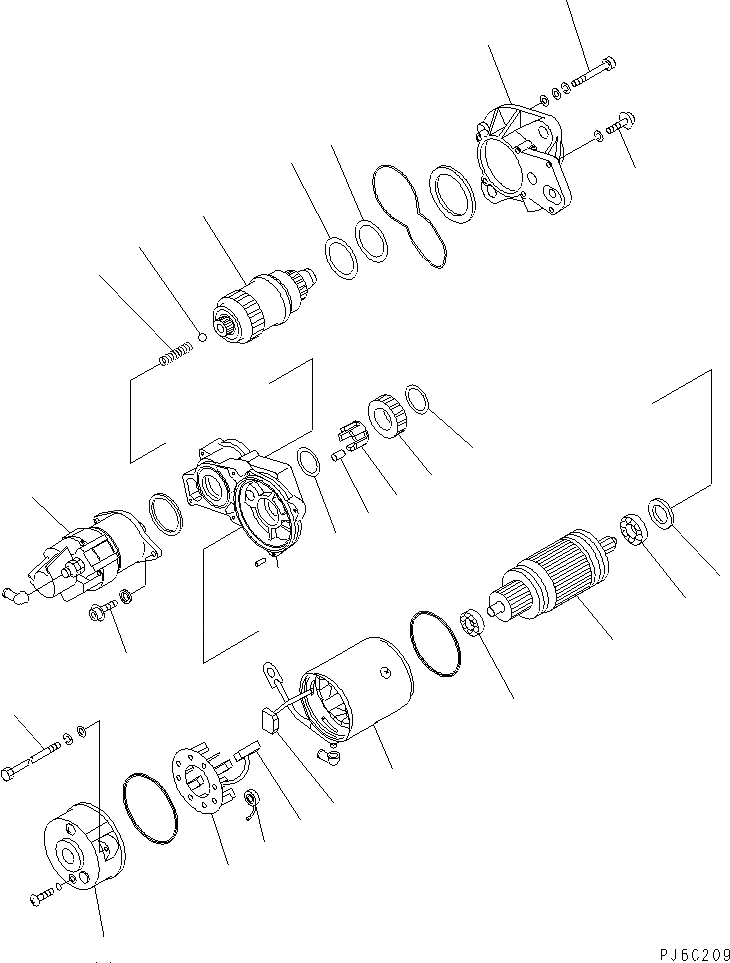 PJ6C209