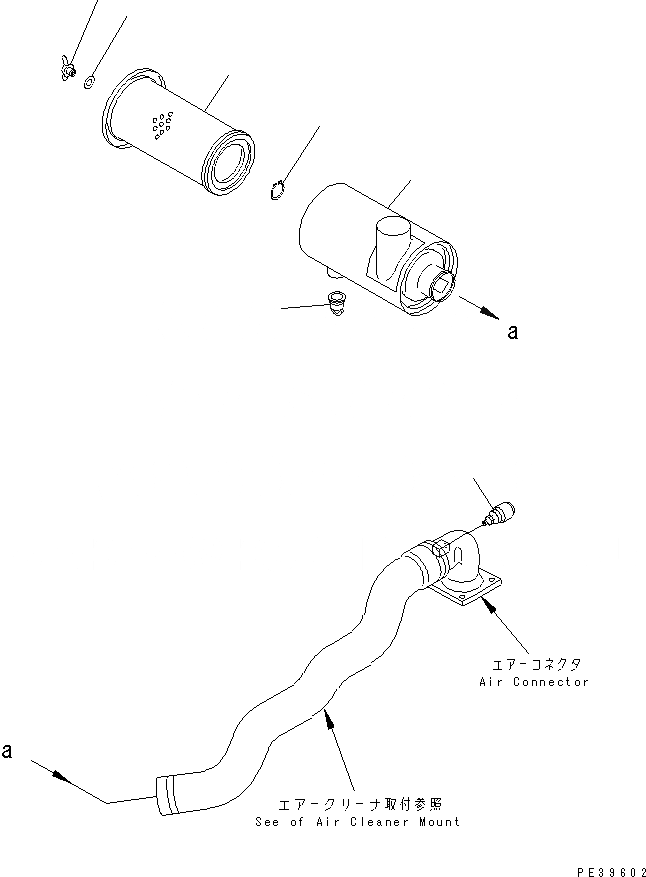 a

エアーコネクタ
Air Connector

a

エアークリーナ取付参照
See of Air Cleaner Mount

PE39602