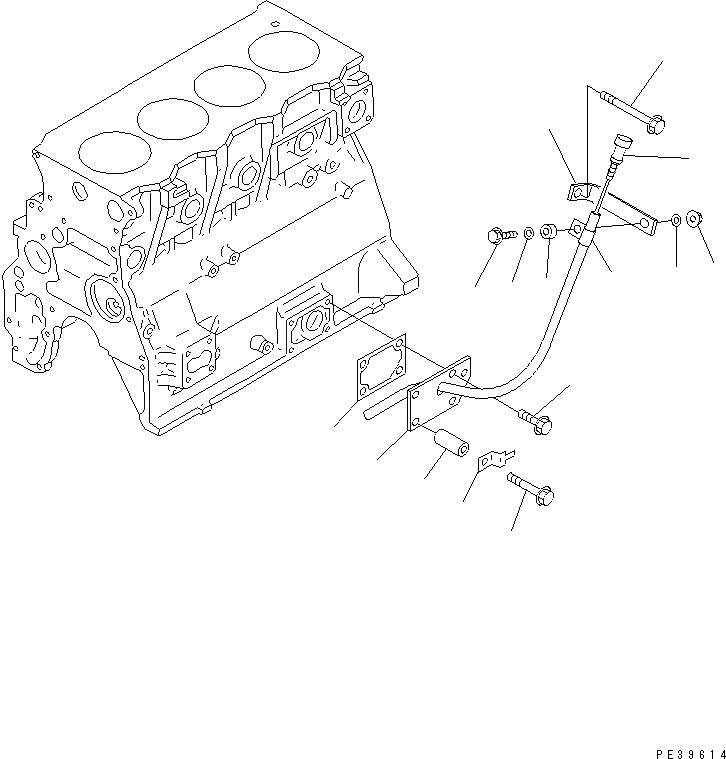 PE39614