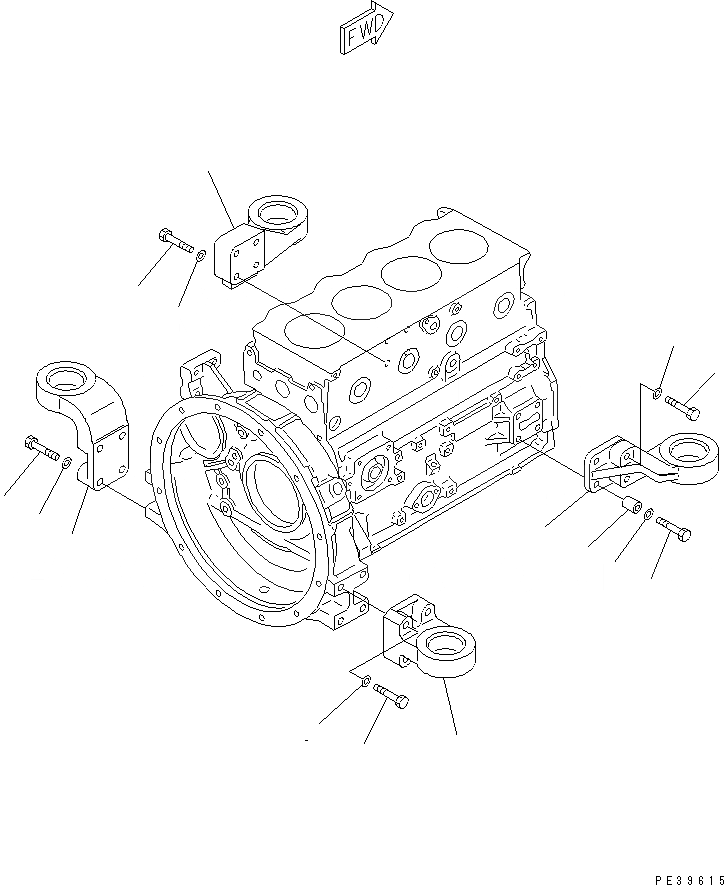 FWD

PE39615