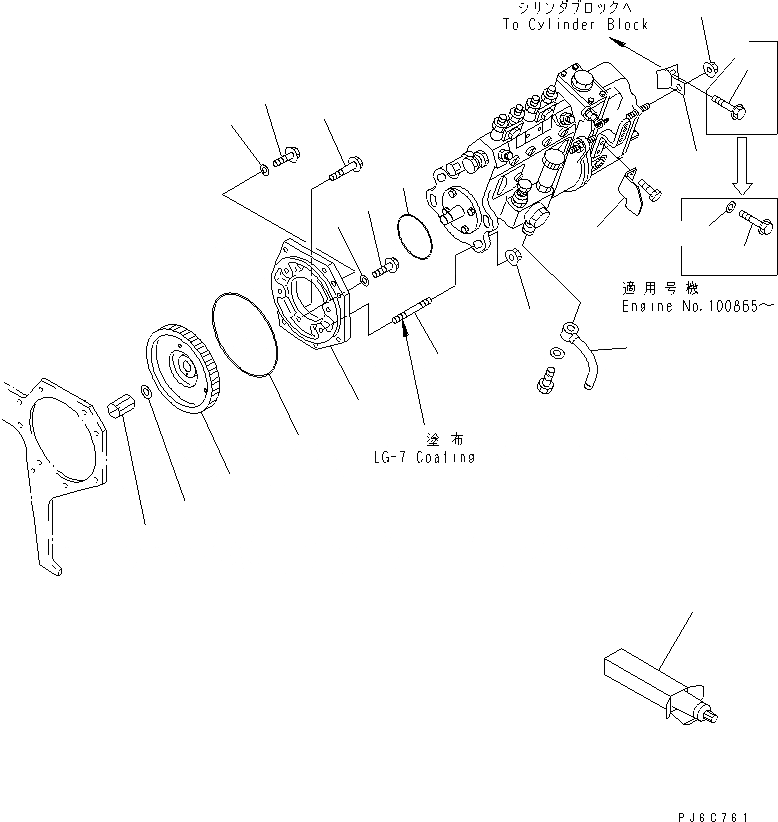 シリンダブロックへ
To Cylinder Block

適用号機
Engine No.100865～

塗布
LG-7 Coating

PJ6C761