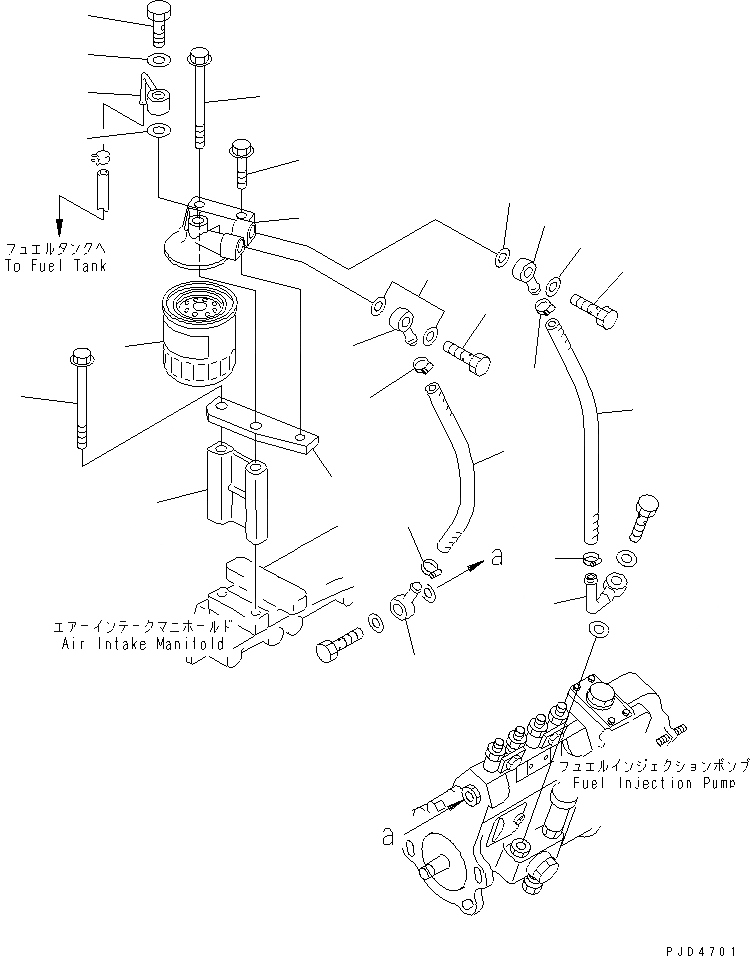 フュエルタンクへ
To Fuel Tank

a

エアーインテークマニホールド
Air Intake Manifold

フュエルインジェクションポンプ
Fuel Injection Pump

a

PJD4701