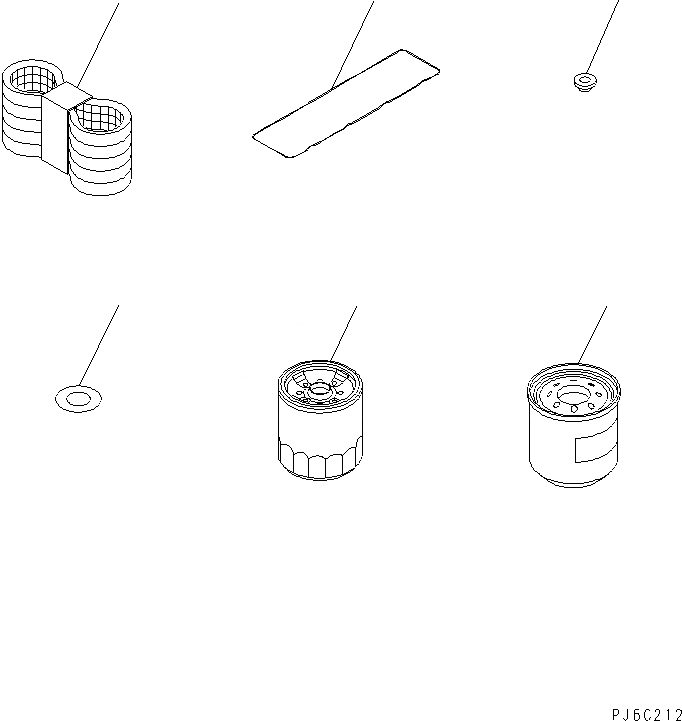 PJ6C212