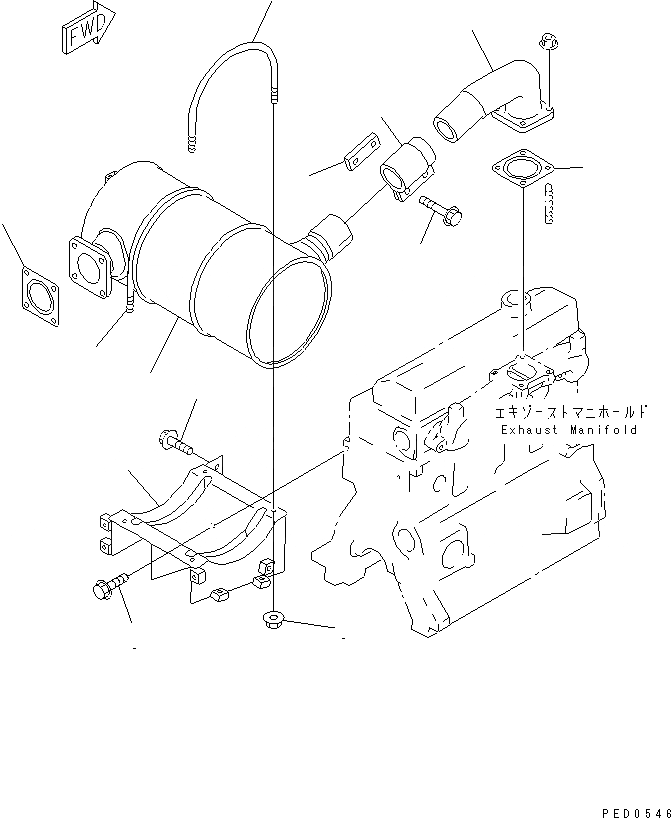 FWD

エキゾーストマニホールド
Exhaust Manifold

PED0546