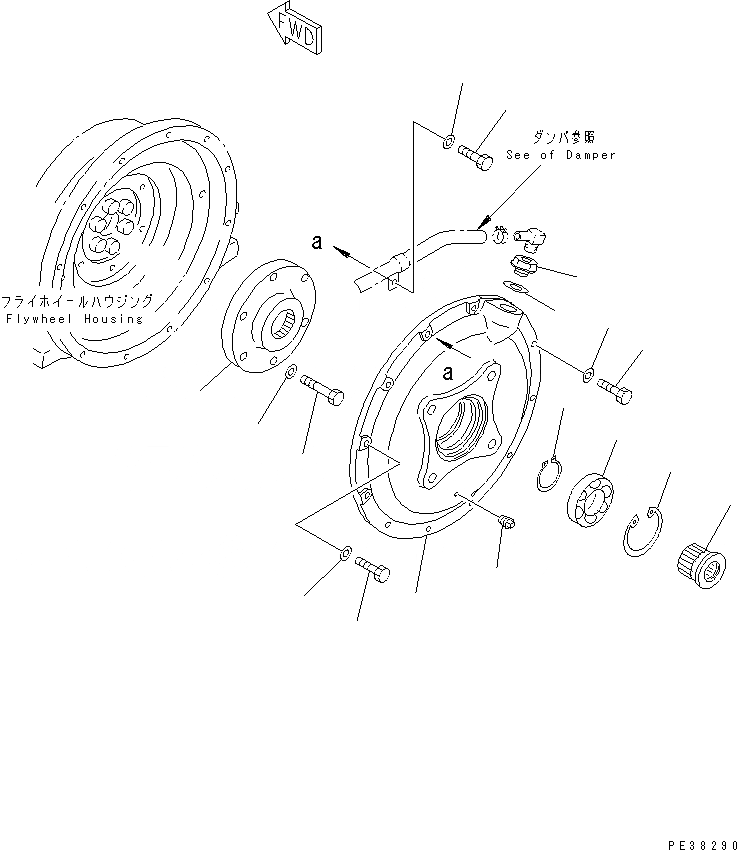 FWD

ダンパ参照
See of Damper

a

フライホイールハウジング
Flywheel Housing

a

PE38290