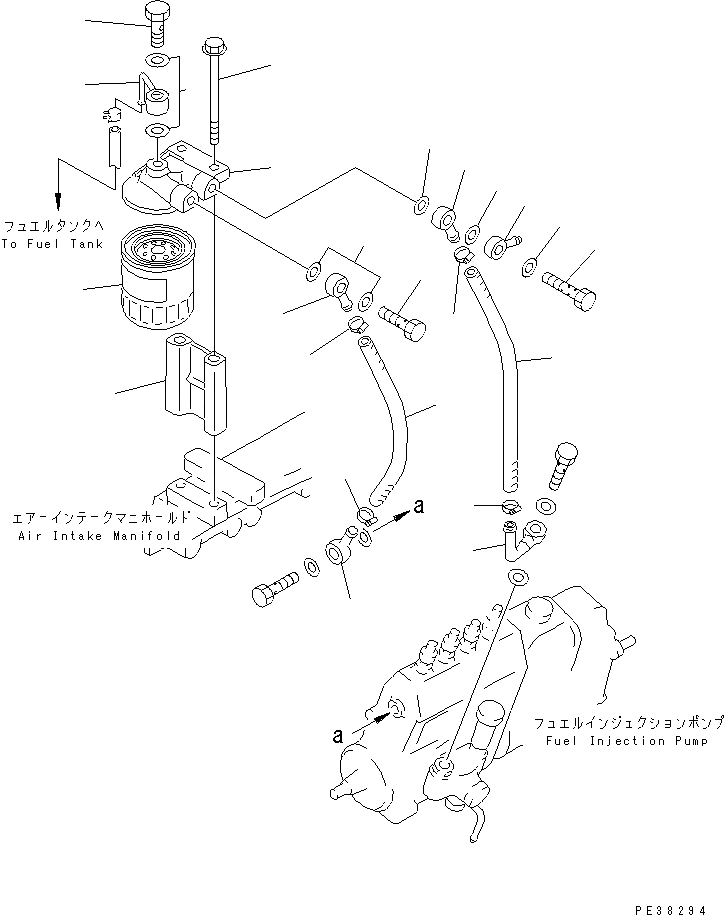 フュエルタンクへ
To Fuel Tank

エアーインテークマニホールド
Air Intake Manifold

a

a

フュエルインジェクションポンプ
Fuel Injection Pump

PE38294