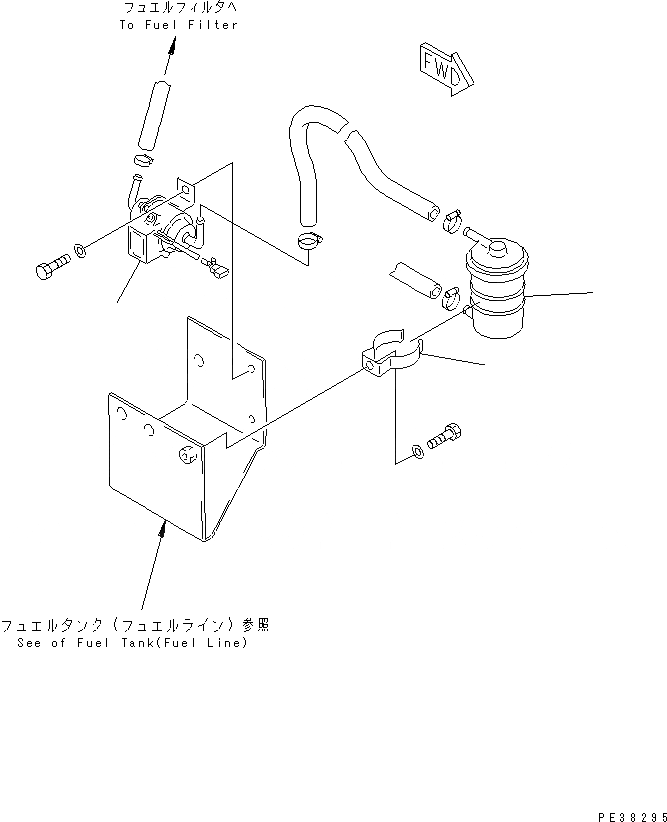 フュエルフィルタへ
To Fuel Filter

FWD

フュエルタンク（フュエルライン）参照
See of Fuel Tank(Fuel Line)

PE38295