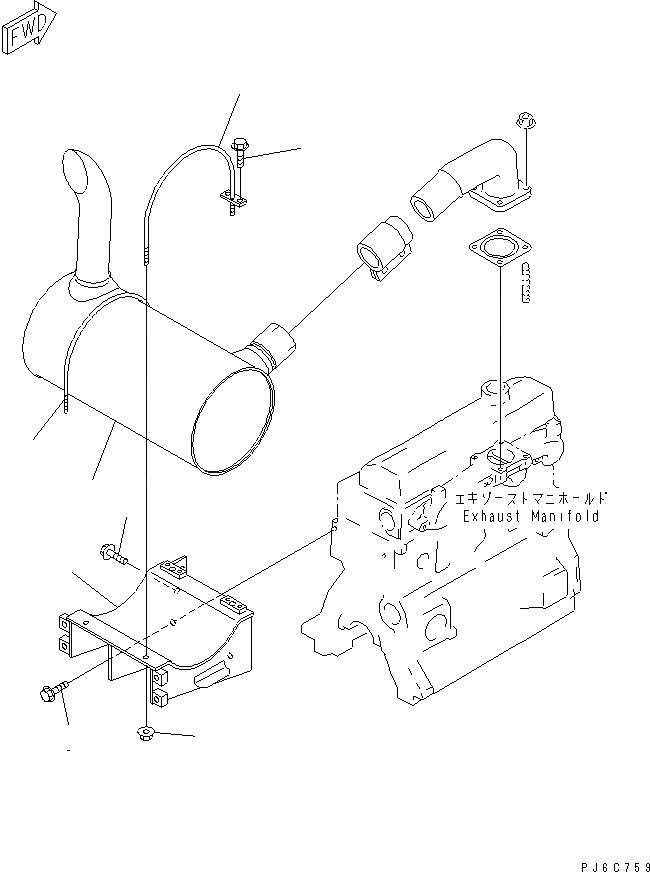 FWD

エキゾーストマニホールド
Exhaust Manifold

PJ6C759