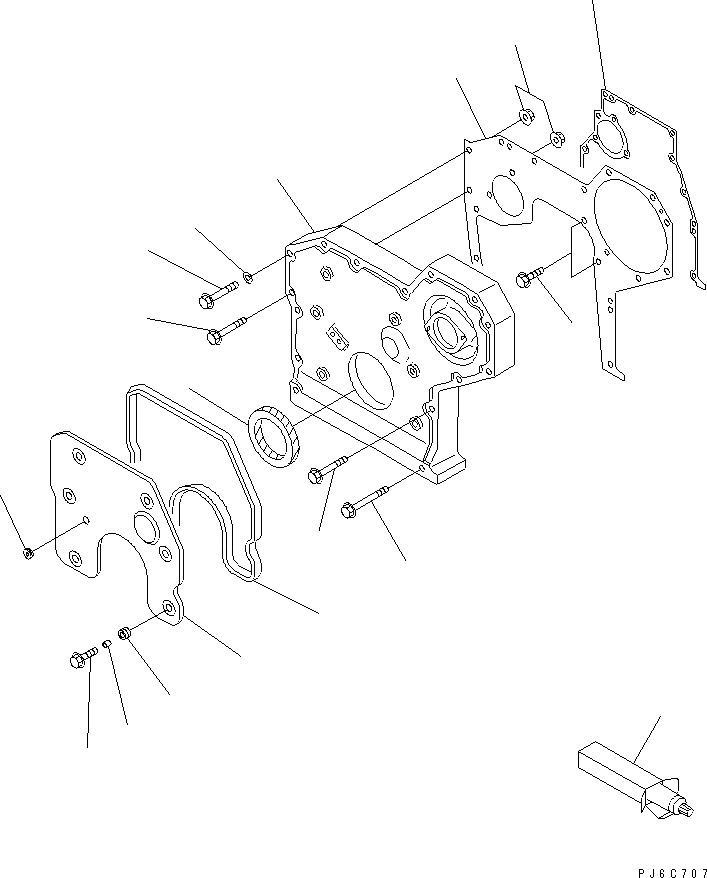 PJ6C707