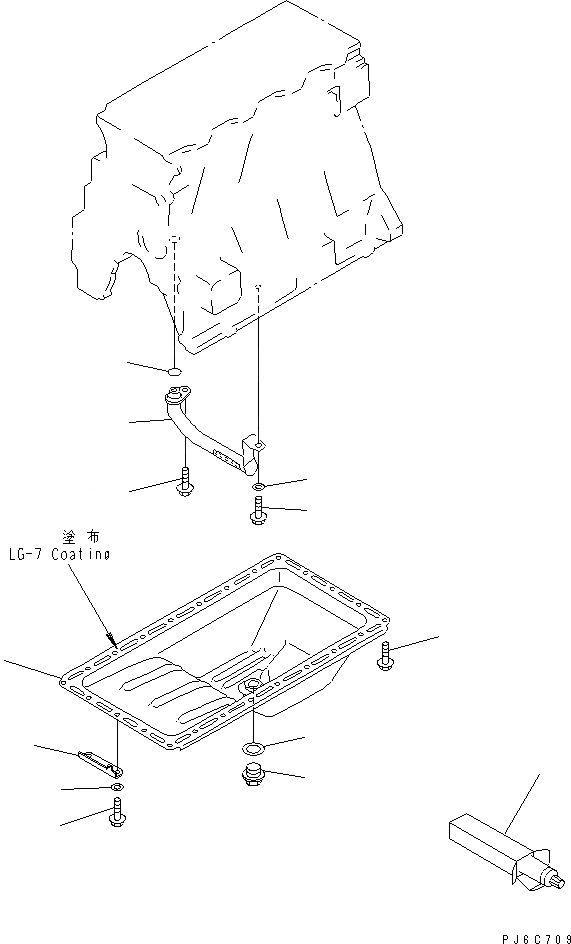 塗布
LG-7 Coating

PJ6C709