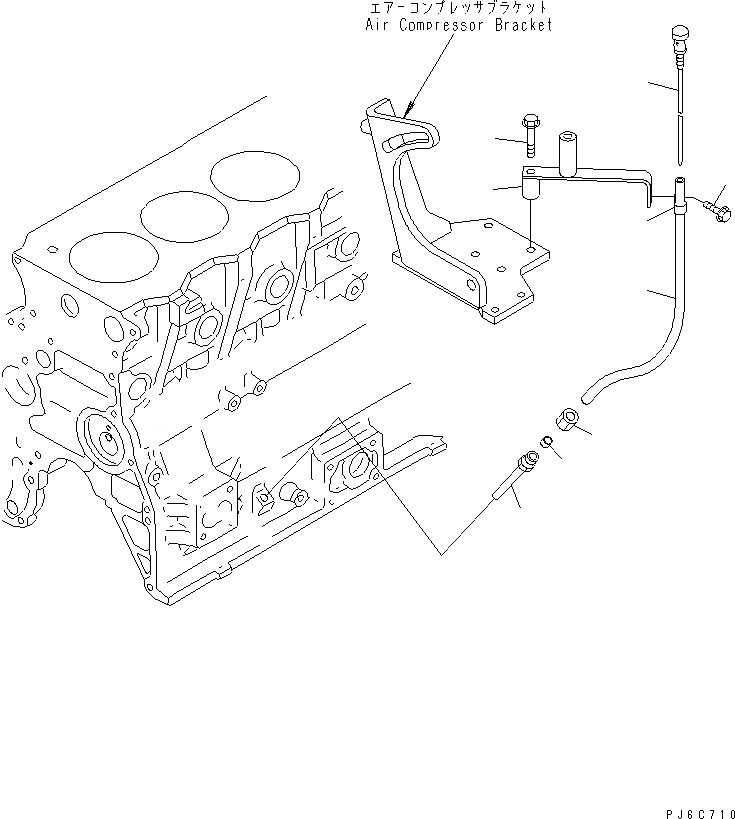 エアーコンプレッサブラケット
Air Compressor Bracket

PJ6C710