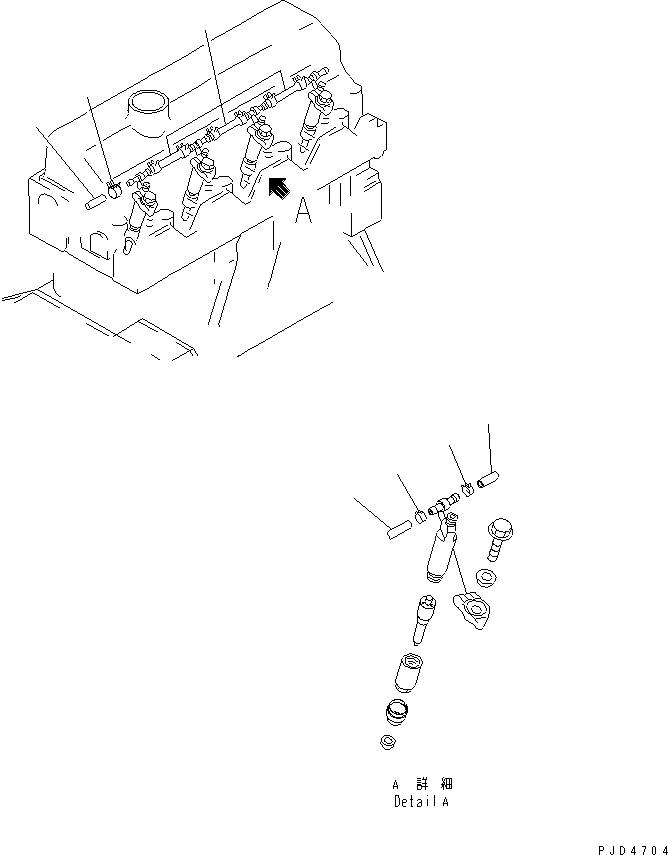 A

A 詳細
Detail A

PJD4704