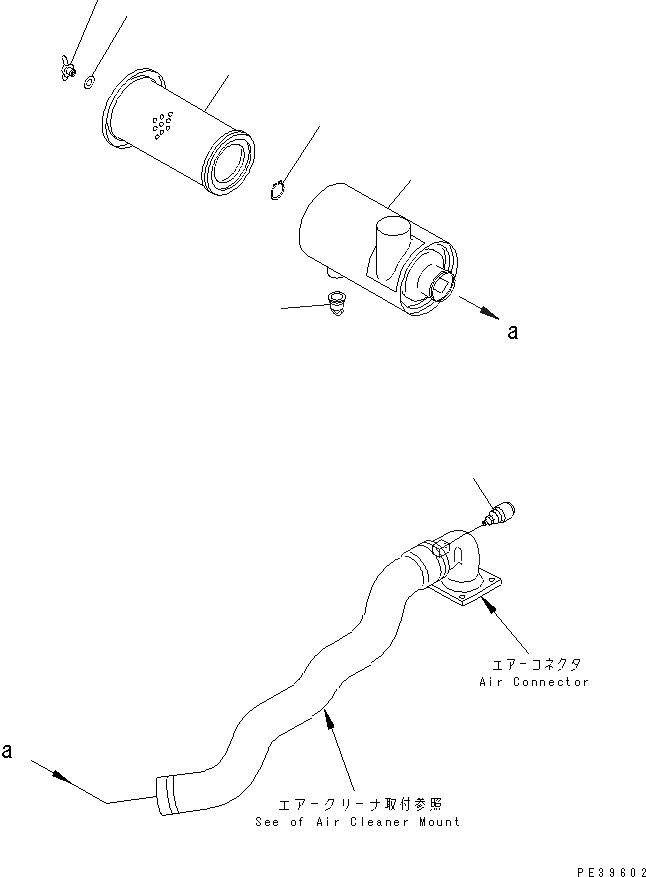 a

エアーコネクタ
Air Connector

a

エアークリーナ取付参照
See of Air Cleaner Mount

PE39602