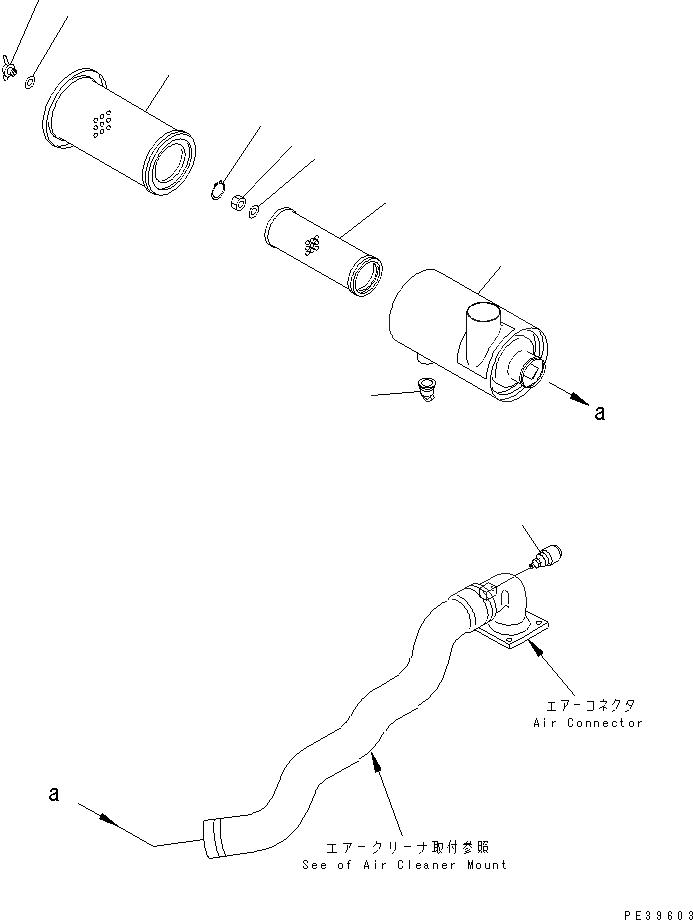 a

エアーコネクタ
Air Connector

a

エアークリーナ取付参照
See of Air Cleaner Mount

PE39603