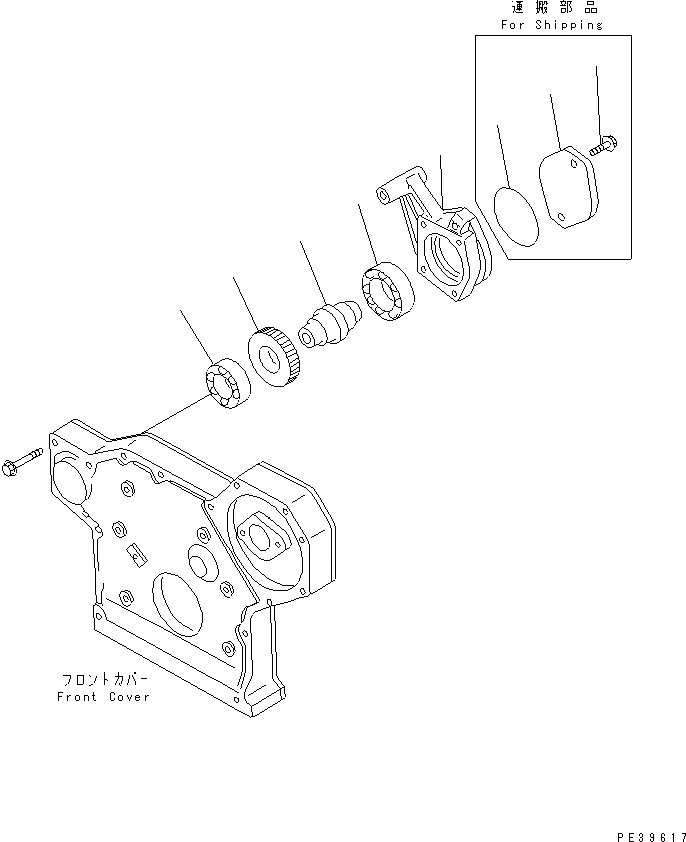 運搬部品
For Shipping

フロントカバー
Front Cover

PE39617