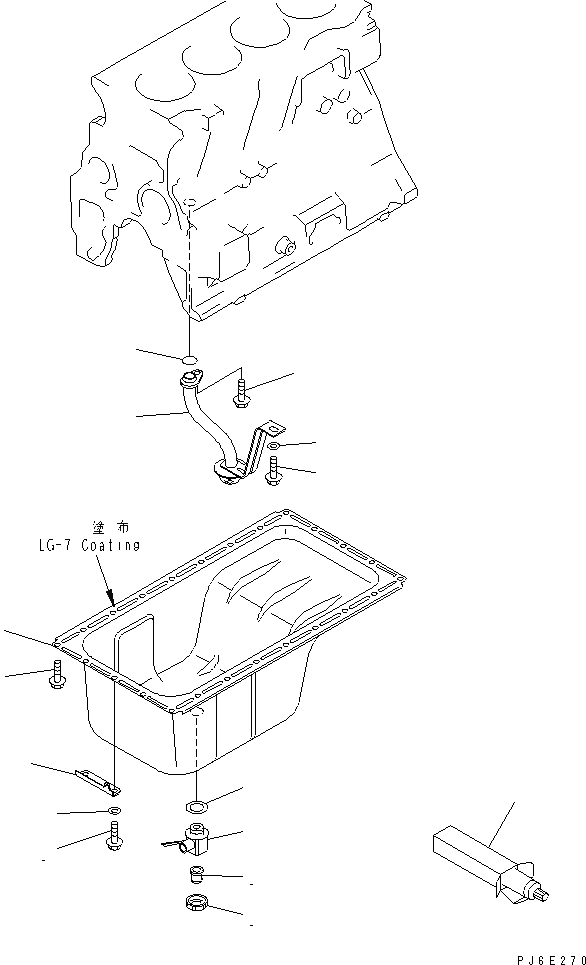 塗布
LG-7 Coating

PJ6E270