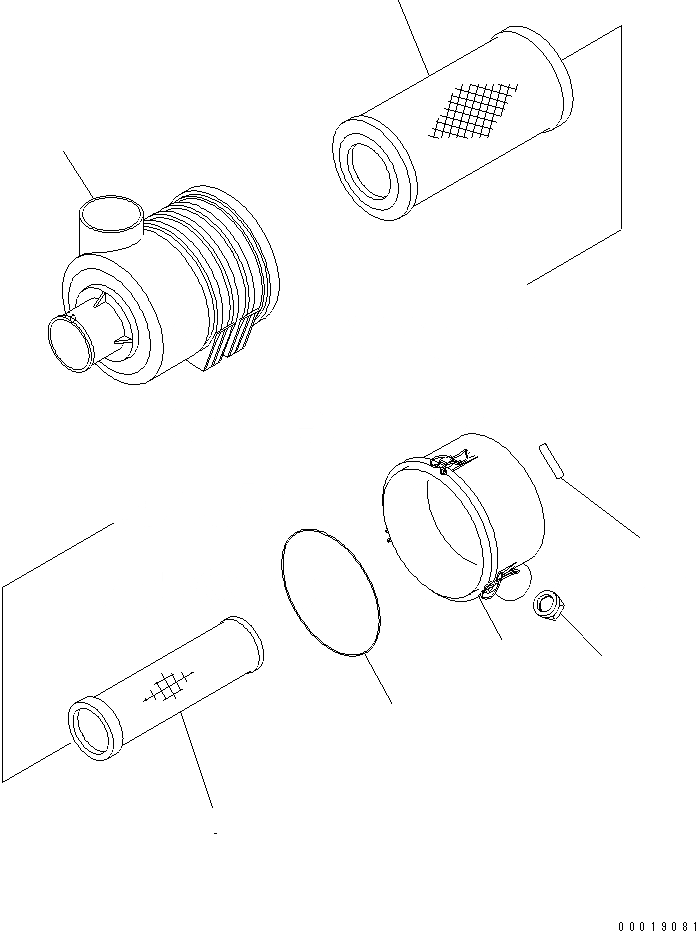 00019081