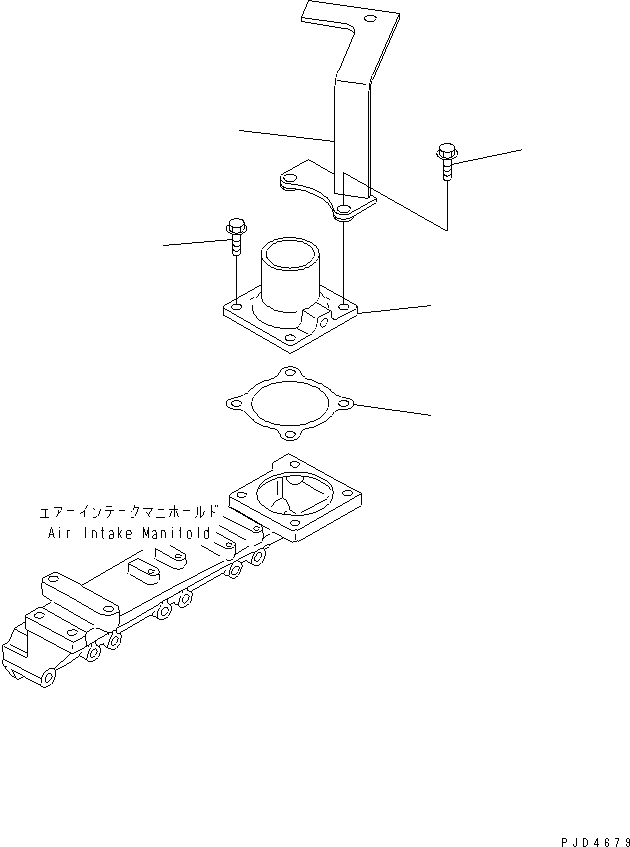 エアーインテークマニホールド
Air Intake Manifold

PJD4679