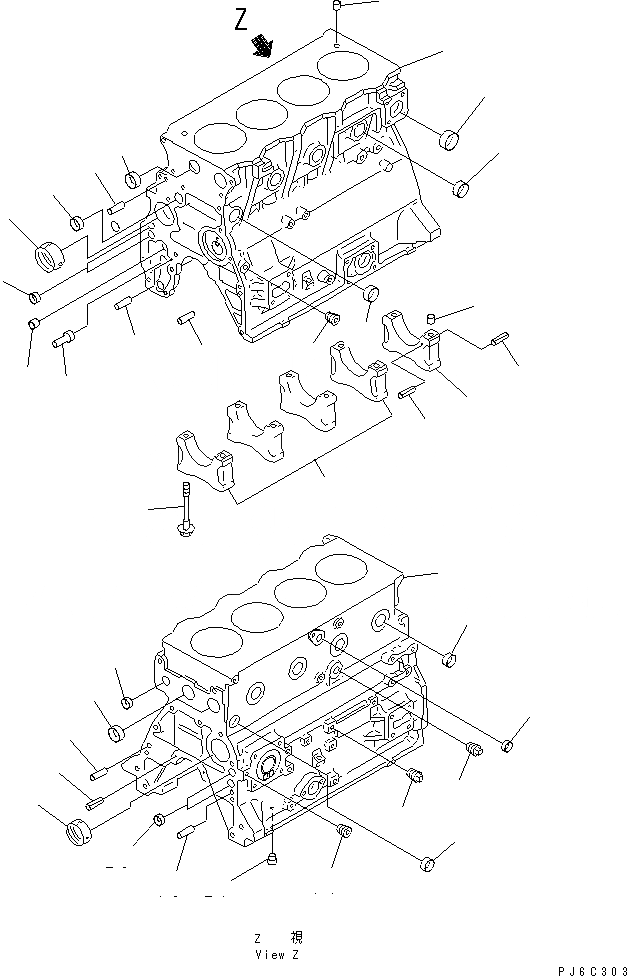 Z

Z 視
View Z

PJ6C303