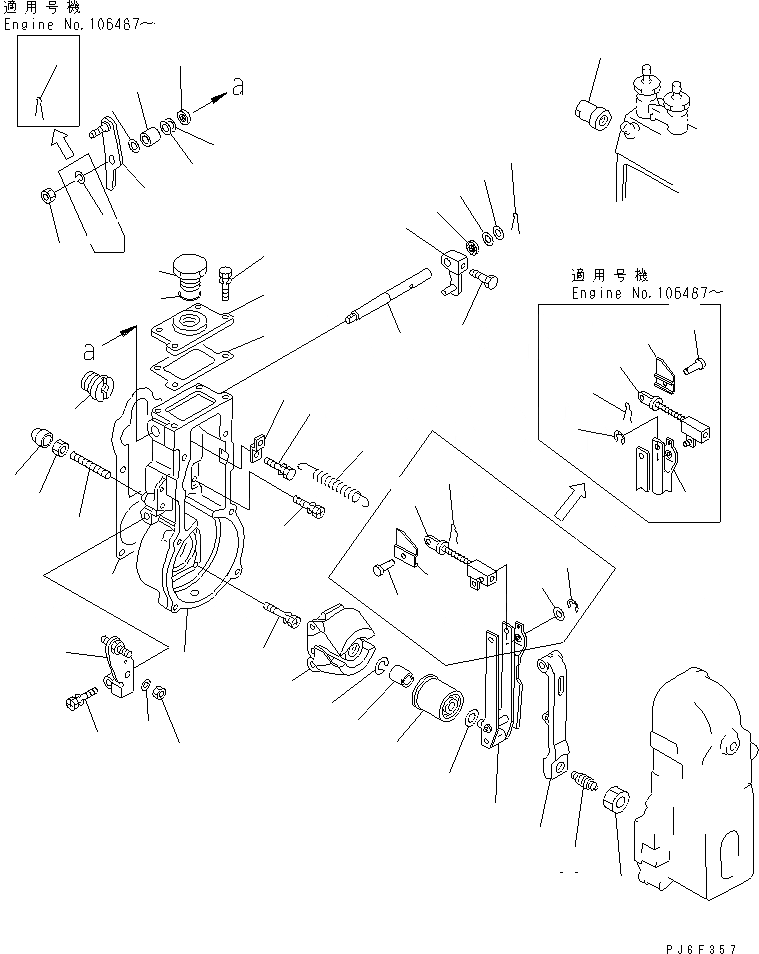 適用号機
Engine No.106487～

a

a

適用号機
Engine No.106487～

PJ6F357