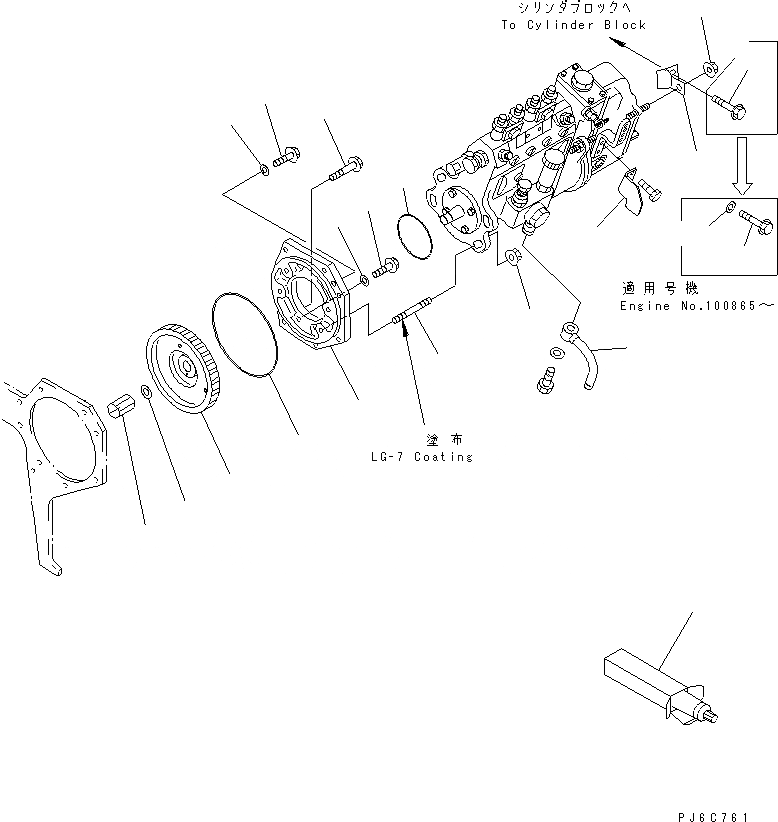 シリンダブロックへ
To Cylinder Block

適用号機
Engine No.100865～

塗布
LG-7 Coating

PJ6C761