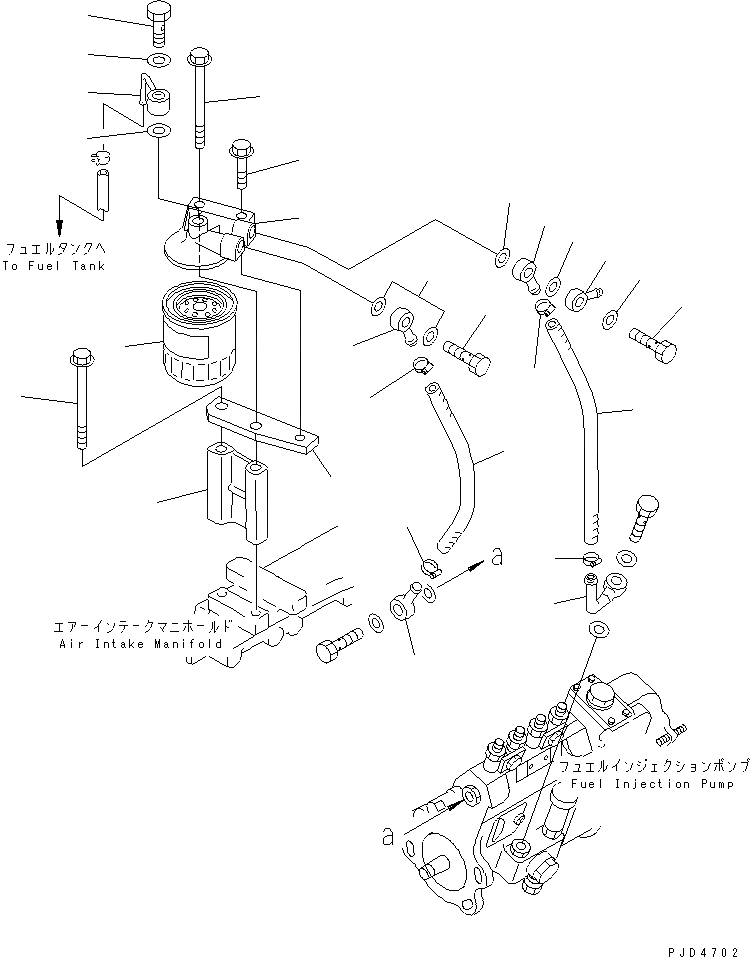 フュエルタンクへ
To Fuel Tank

a

エアーインテークマニホールド
Air Intake Manifold

フュエルインジェクションポンプ
Fuel Injection Pump

a

PJD4702