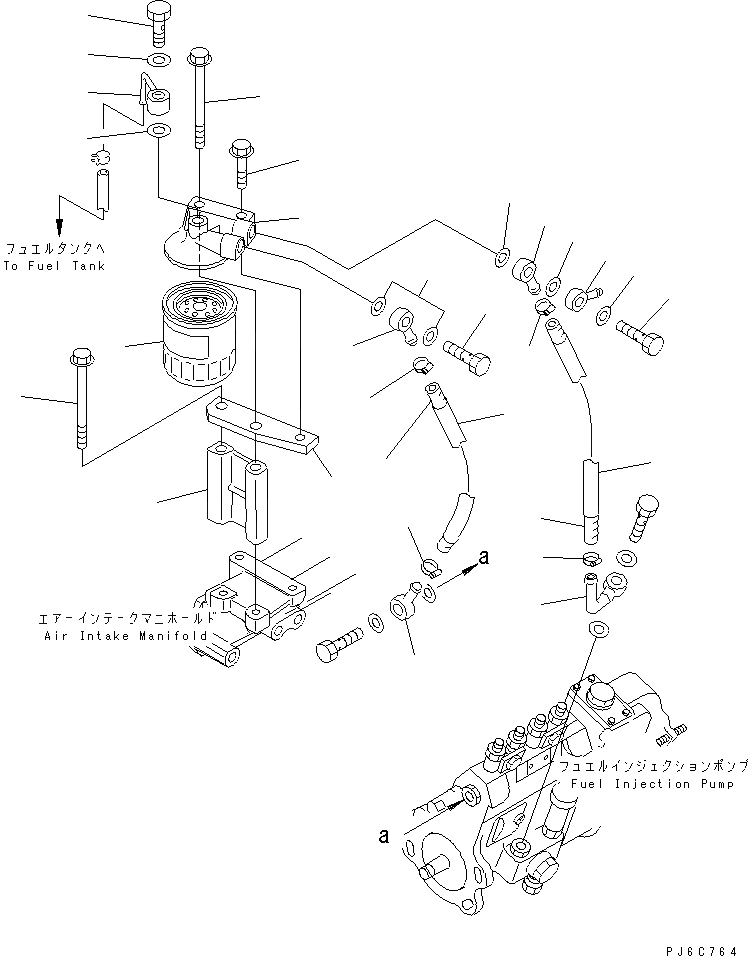 フュエルタンクへ
To Fuel Tank

a

エアーインテークマニホールド
Air Intake Manifold

フュエルインジェクションポンプ
Fuel Injection Pump

a

PJ6C764