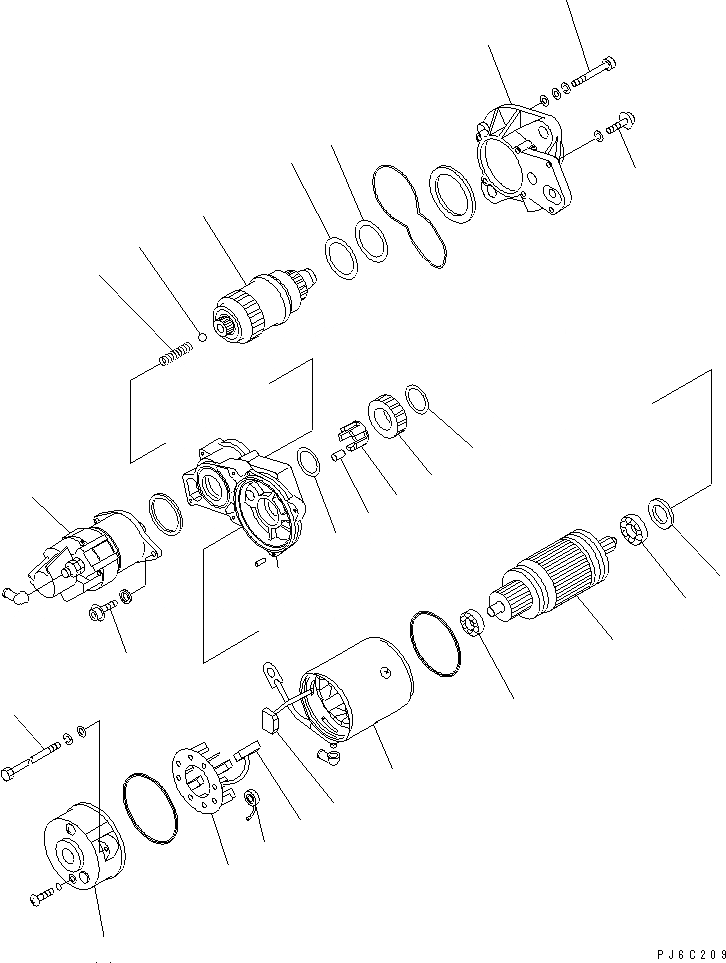 PJ6C209