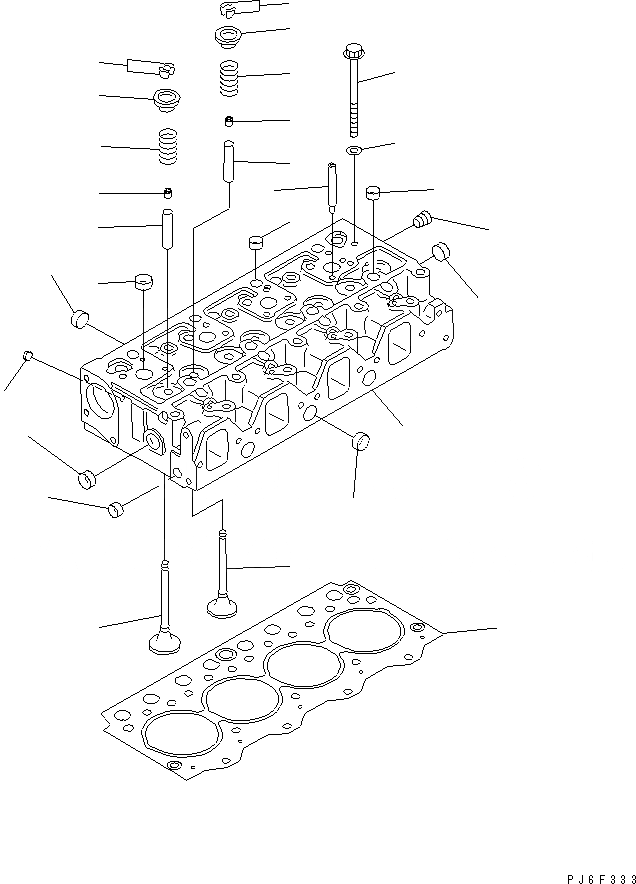 PJ6F333