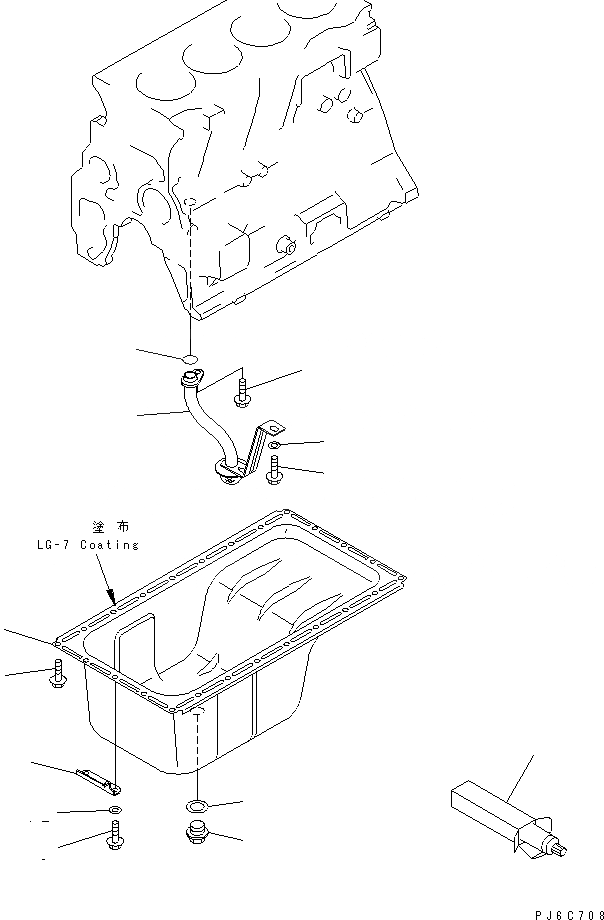 塗布
LG-7 Coating

PJ6C708