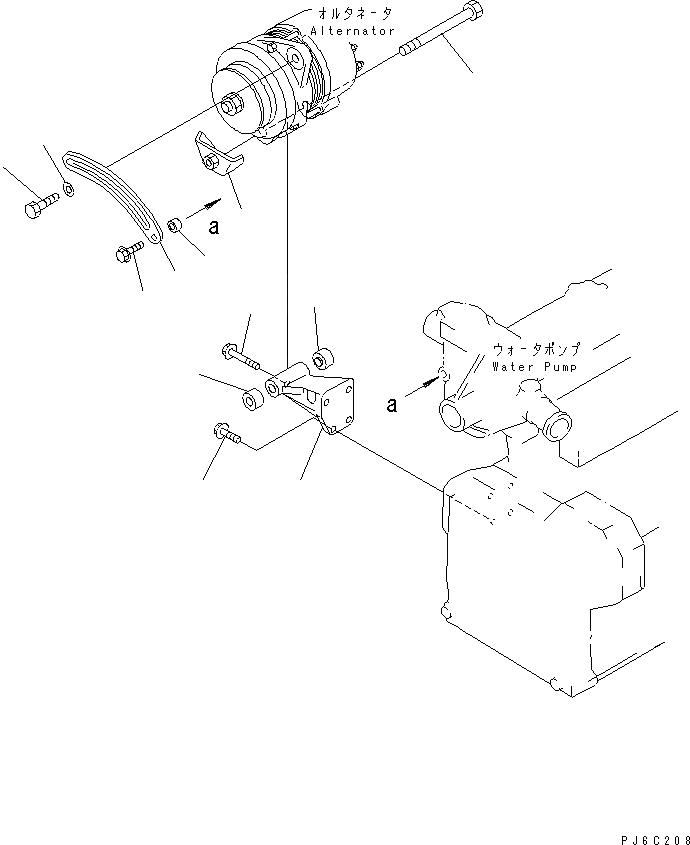 オルタネータ
Alternator

a

ウォータポンプ
Water Pump

a

PJ6C208