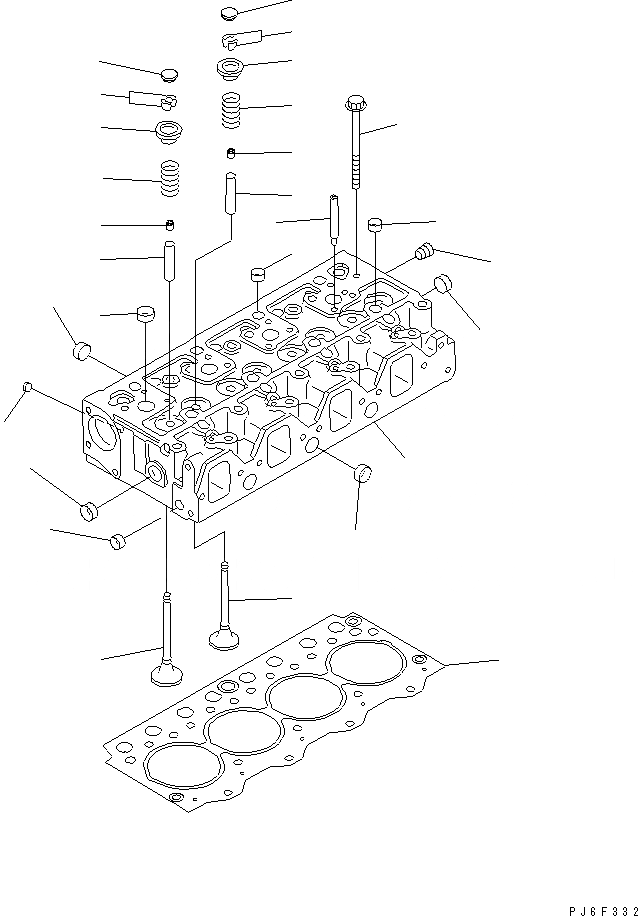 PJ6F332