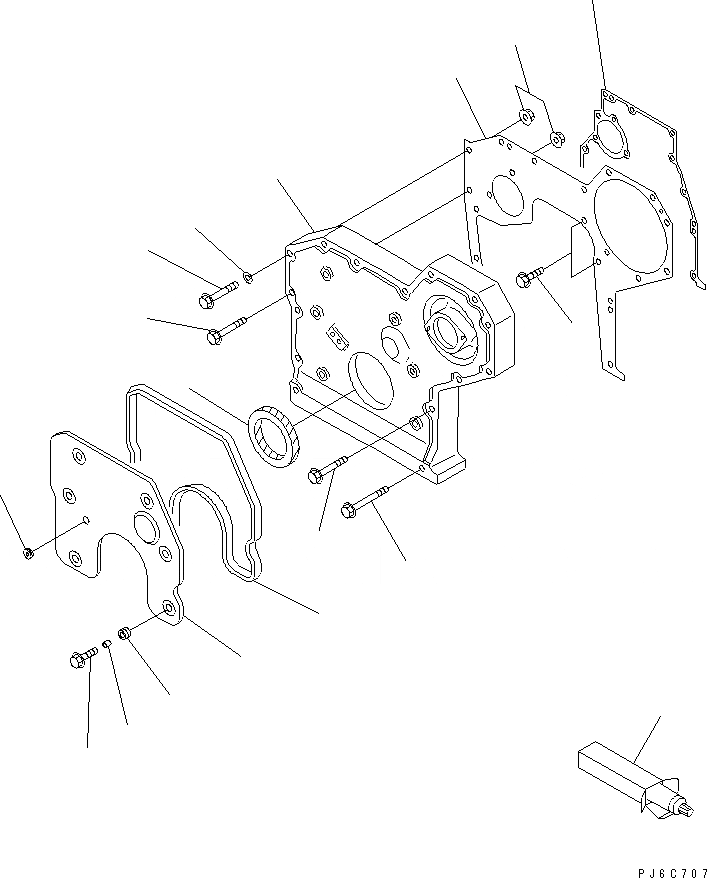 PJ6C707