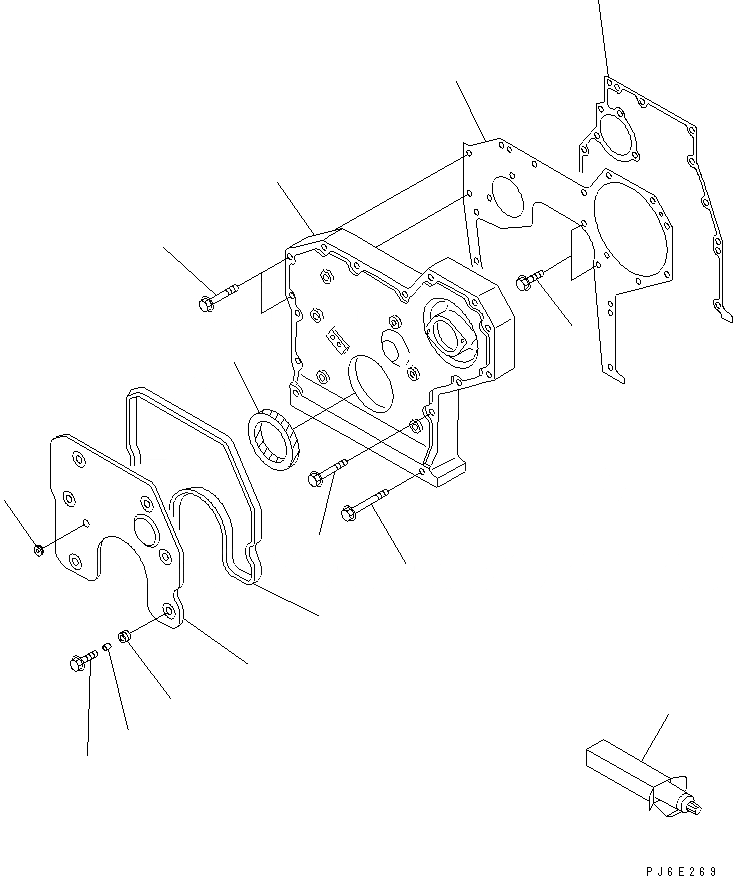 PJ6E269