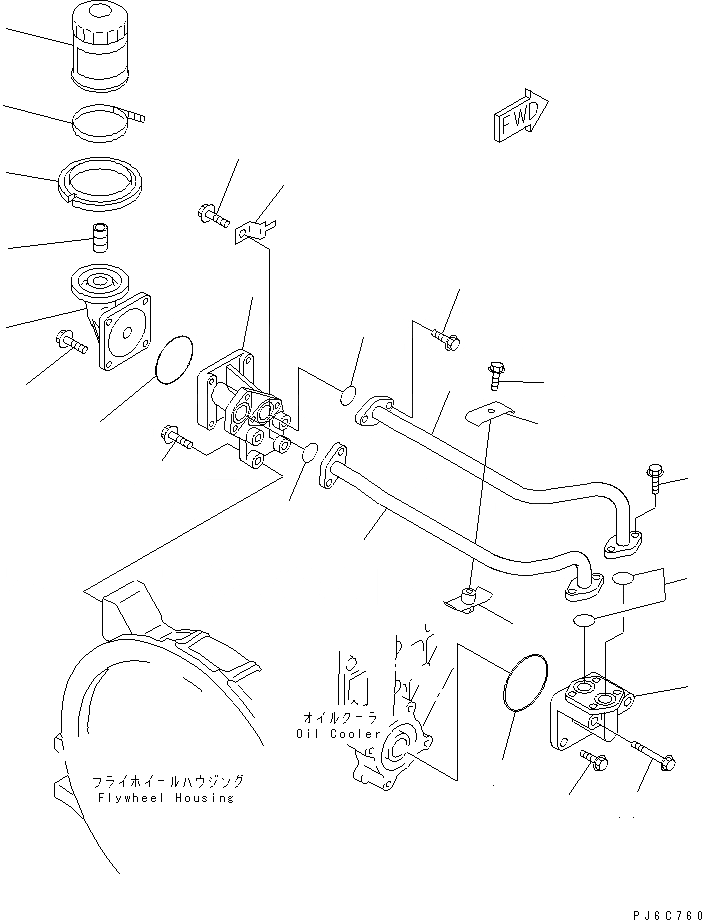 FWD

オイルクーラ
Oil Cooler

フライホイールハウジング
Flywheel Housing

PJ6C760