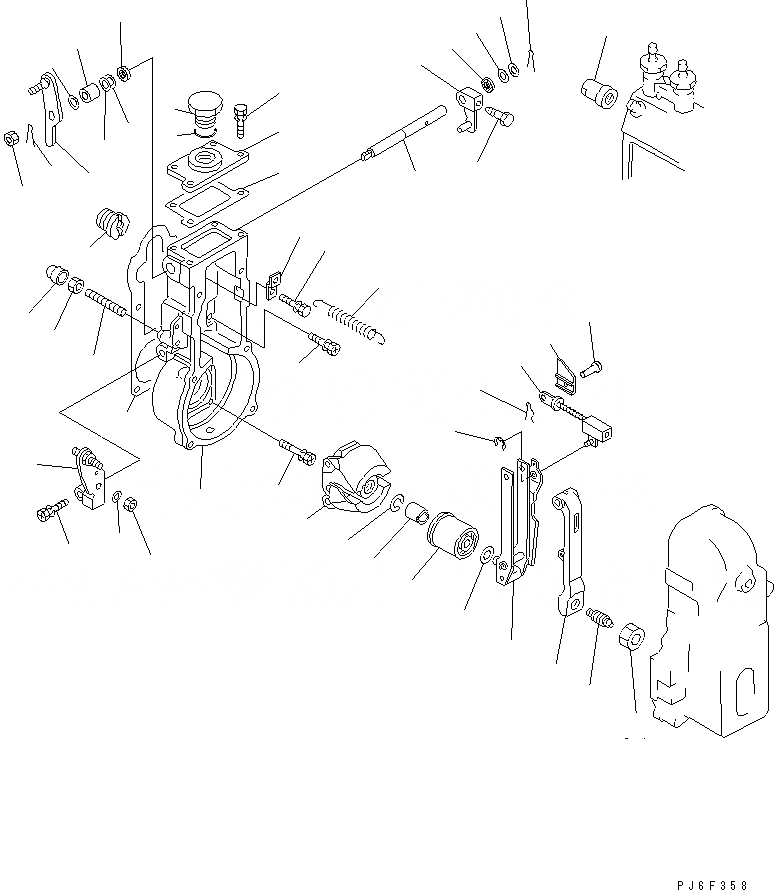 PJ6F358