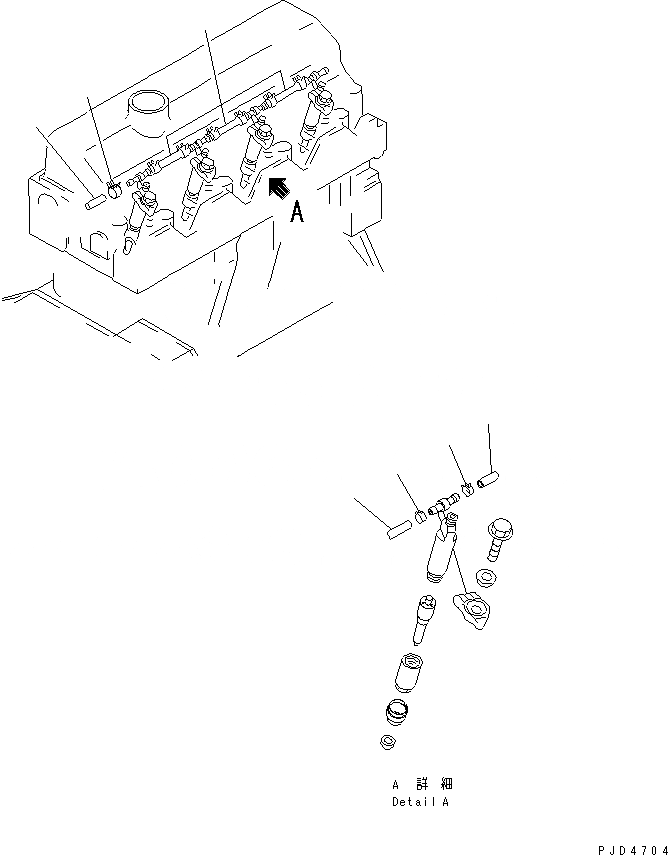 A

A 詳細
Detail A

PJD4704