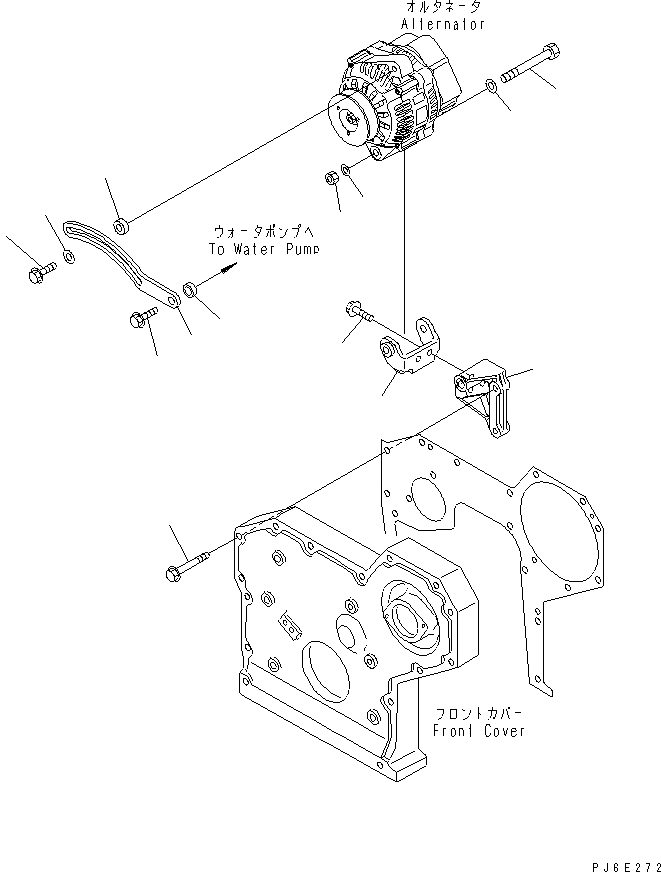 オルタネータ
Alternator

ウォータポンプへ
To Water Pump

フロントカバー
Front Cover

PJ6E272