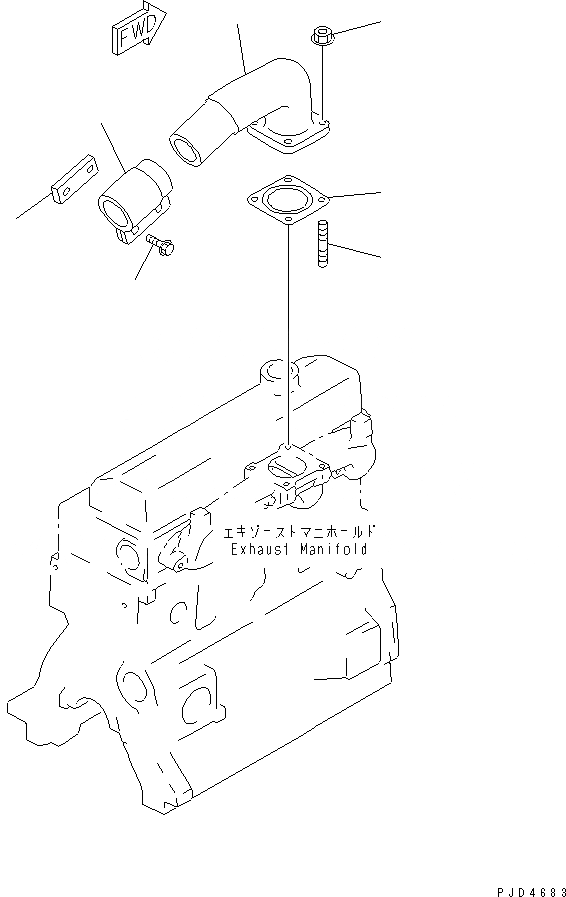 FWD

エキゾーストマニホールド
Exhaust Manifold

PJD4683