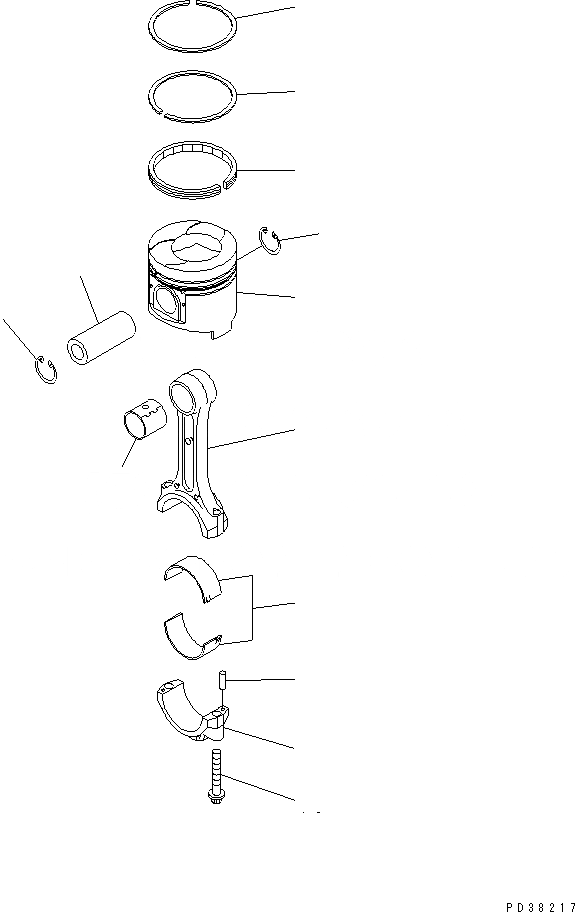 PD38217