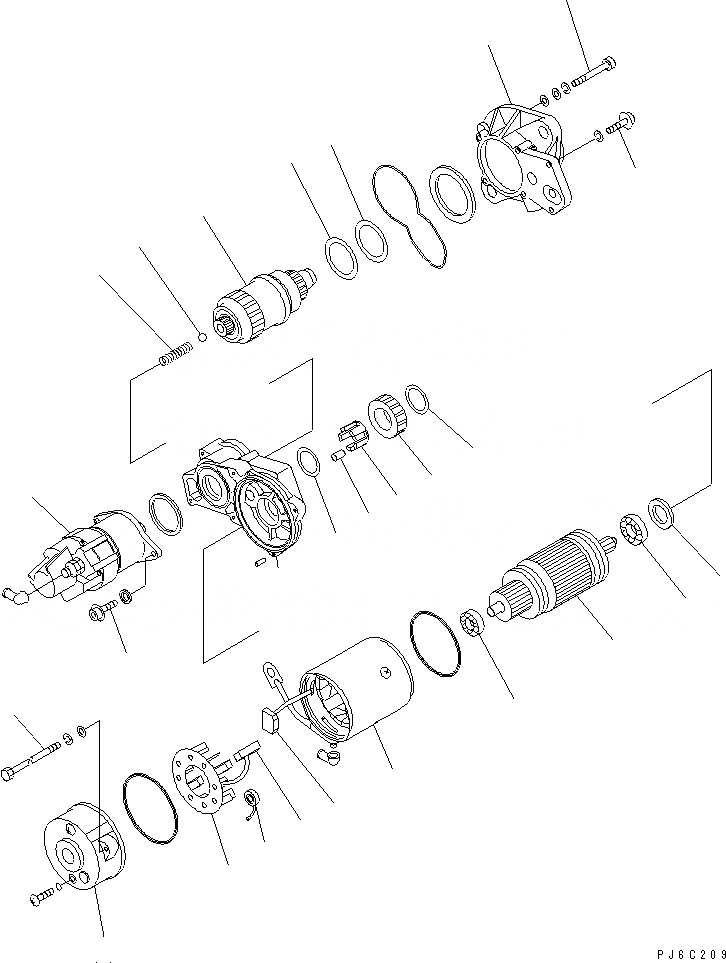 PJ6C209