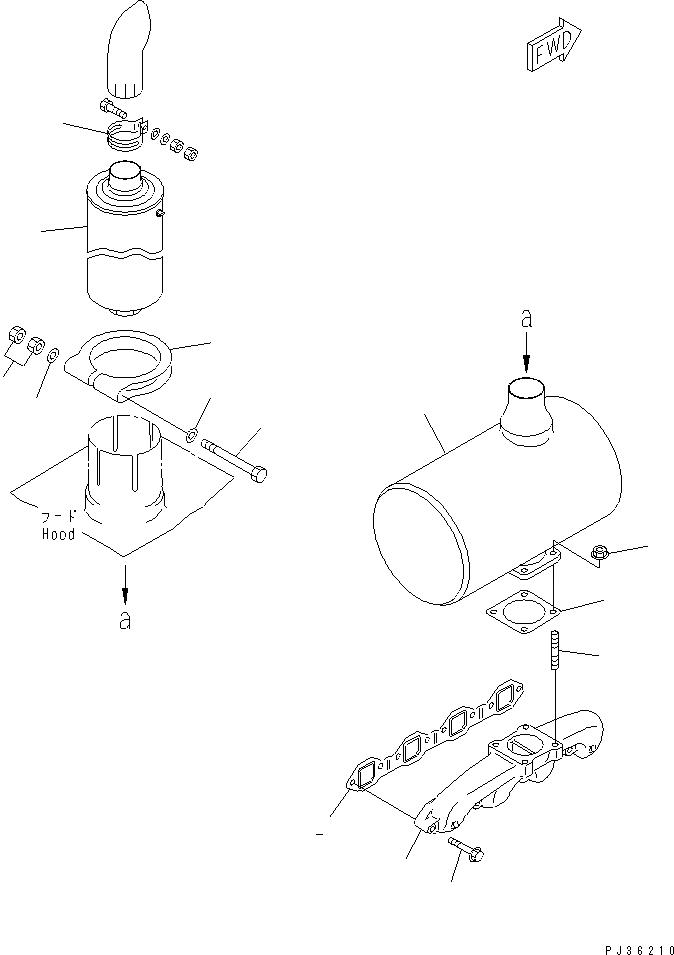 FWD

a

フード
Hood

a

PJ36210