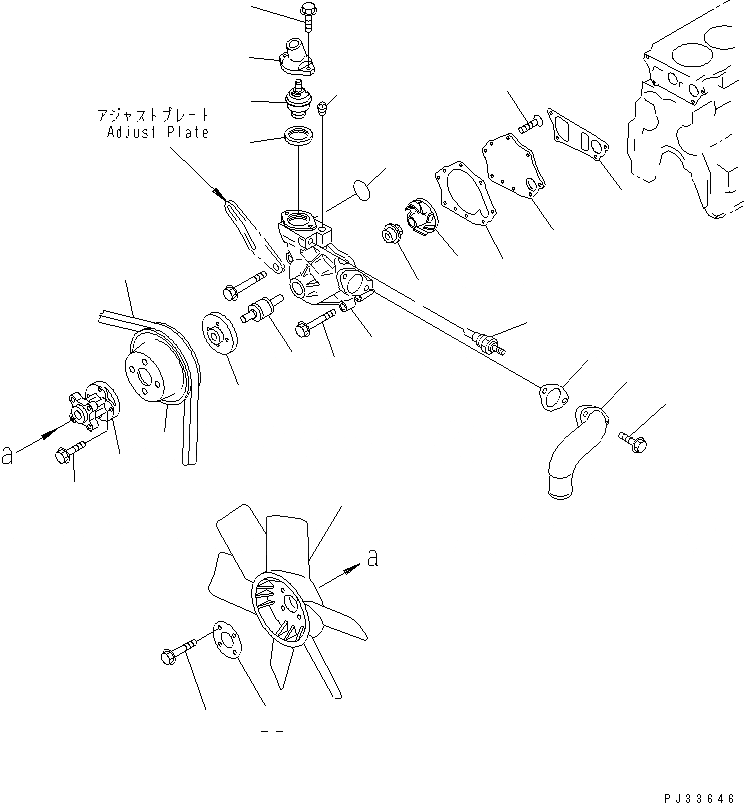 アジャストプレート
Adjust Plate

a

a

PJ33646