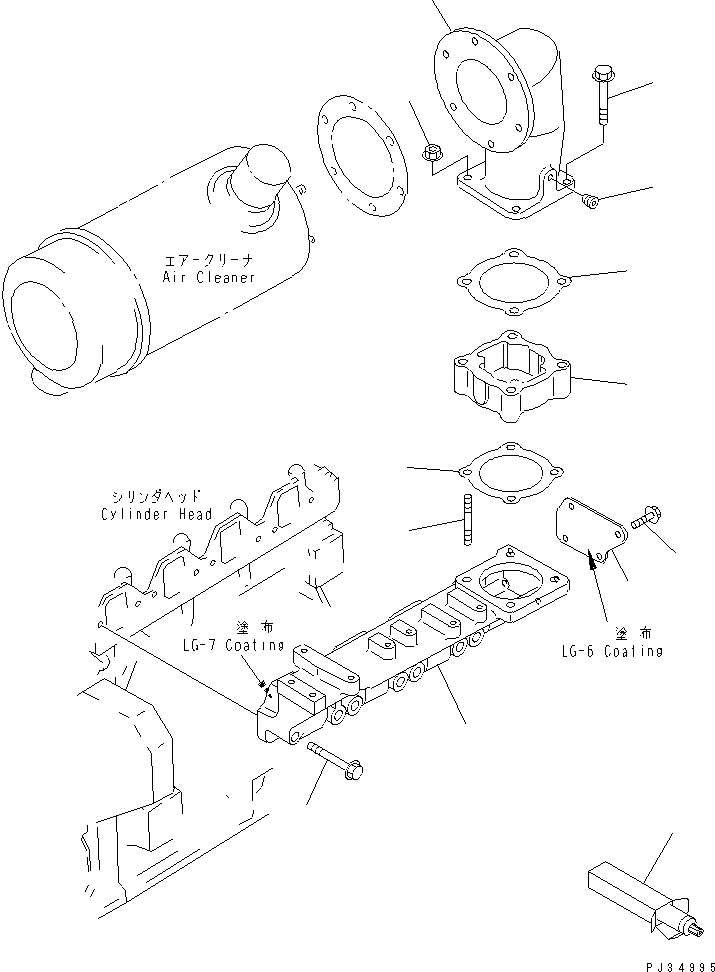 エアークリーナ
Air Cleaner

シリンダヘッド
Cylinder Head

塗布
LG-7 Coating

塗布
LG-6 Coating

PJ34995