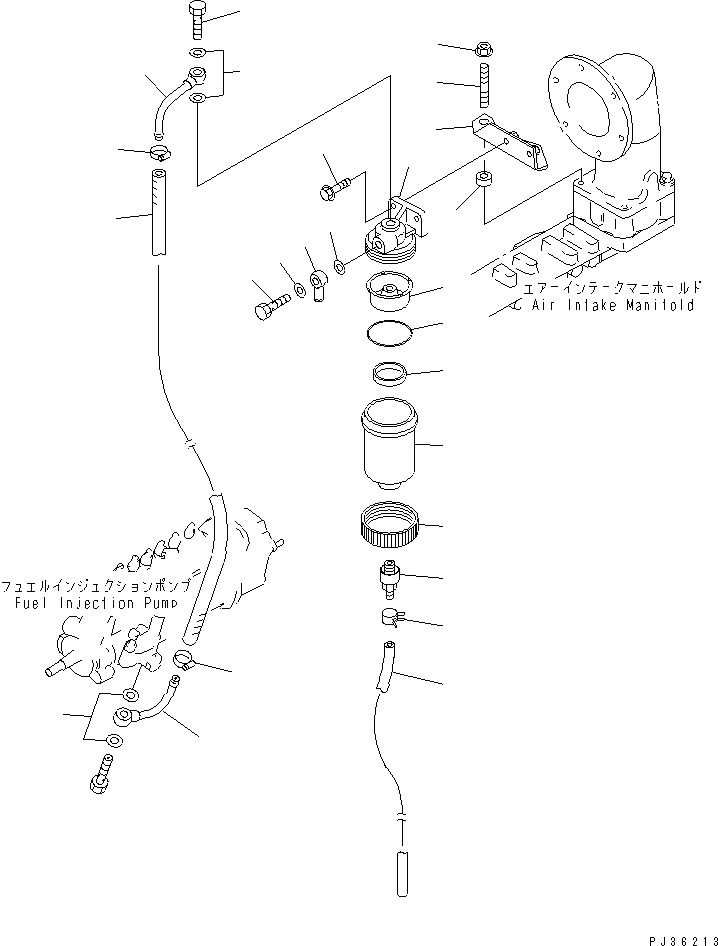 エアーインテークマニホールド
Air Intake Manifold

フュエルインジェクションポンプ
Fuel Injection Pump

PJ36213