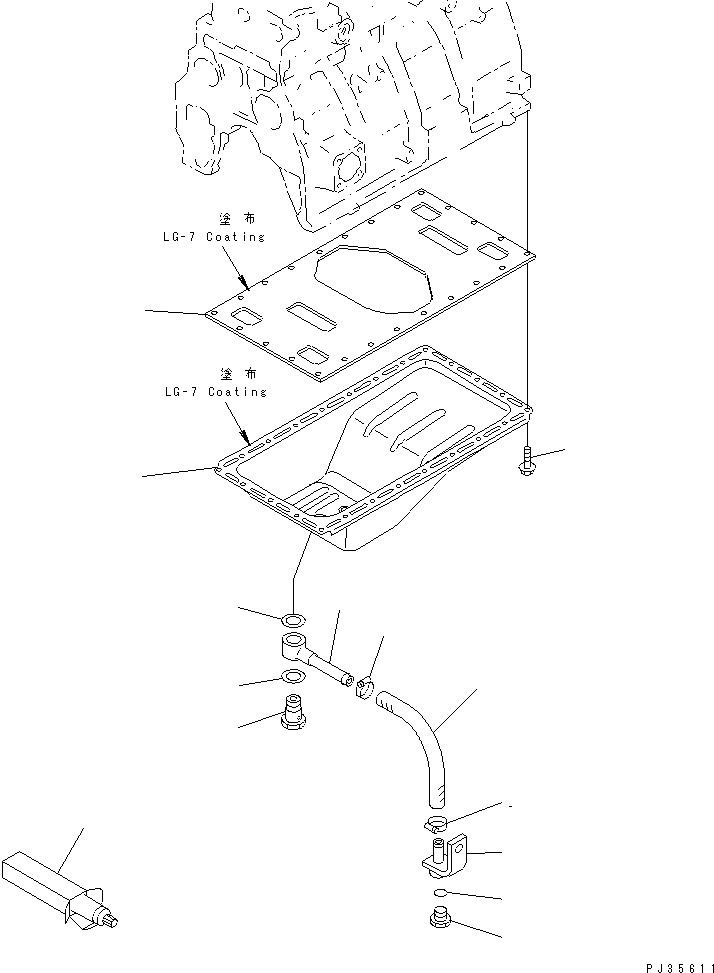 塗布
LG-7 Coating

塗布
LG-7 Coating

PJ35611