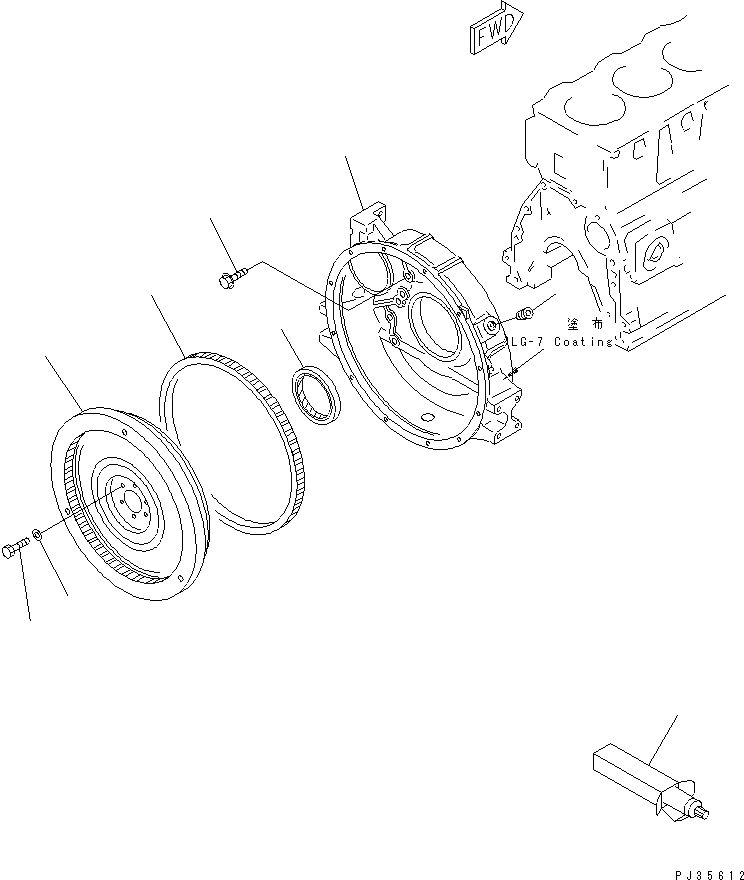 FWD

塗布
LG-7 Coating

PJ35612