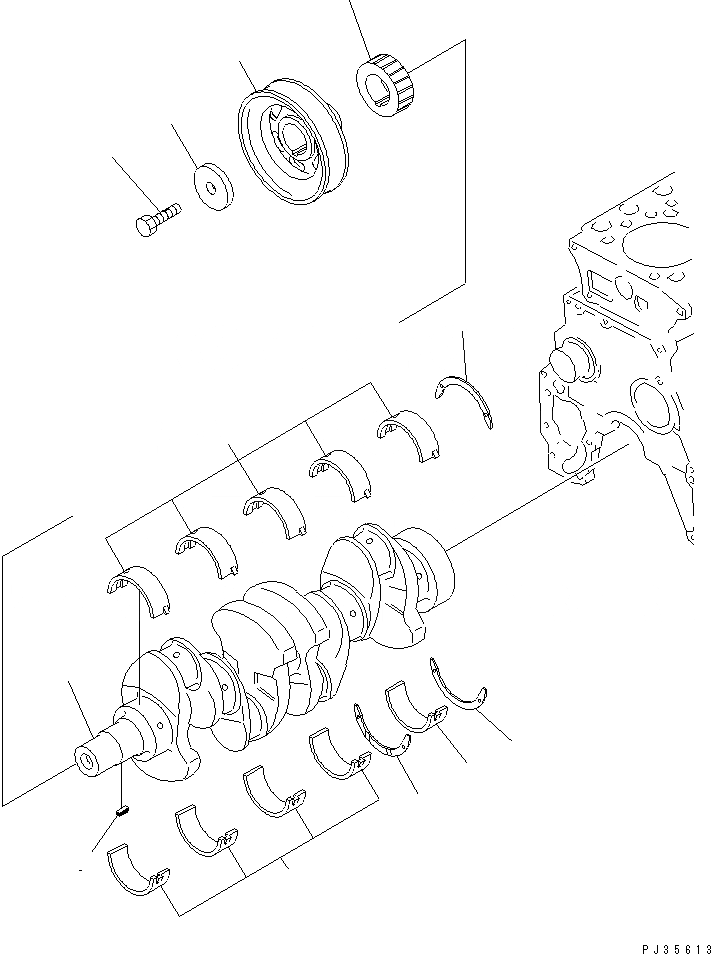 PJ35613