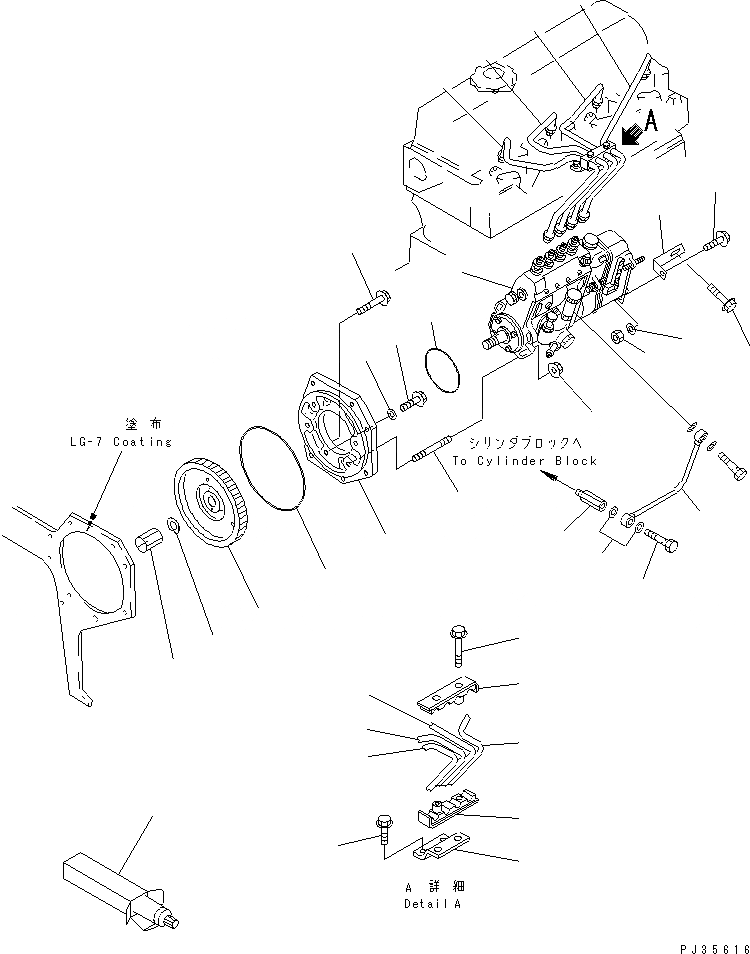 A

塗布
LG-7 Coating

シリンダブロックへ
To Cylinder Block

A 詳細
Detail A

PJ35616