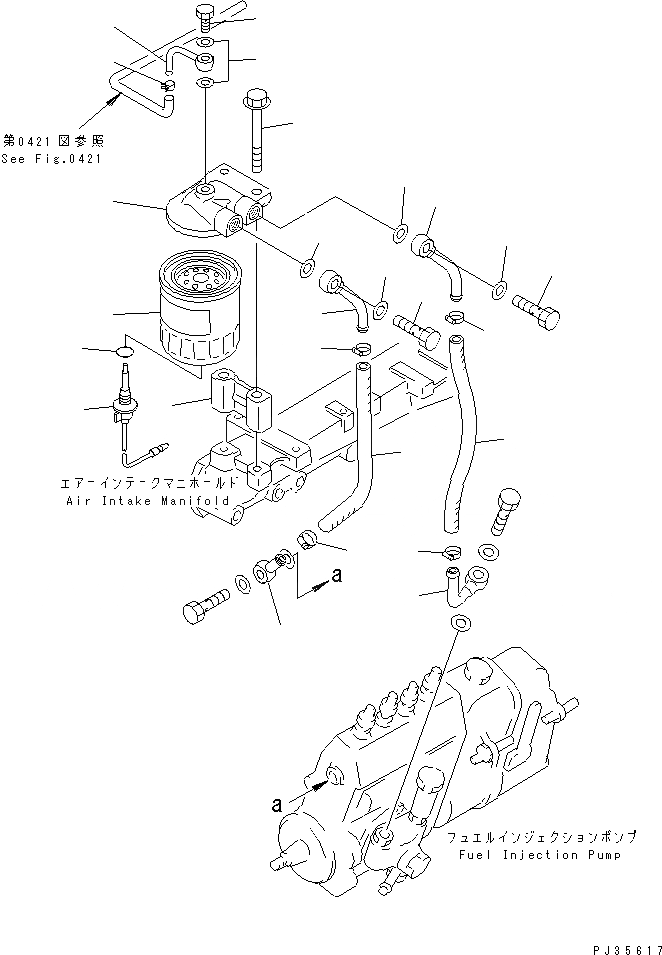 第0421図参照
See Fig.0421

エアーインテークマニホールド
Air Intake Manifold

a

a

フュエルインジェクションポンプ
Fuel Injection Pump

PJ35617